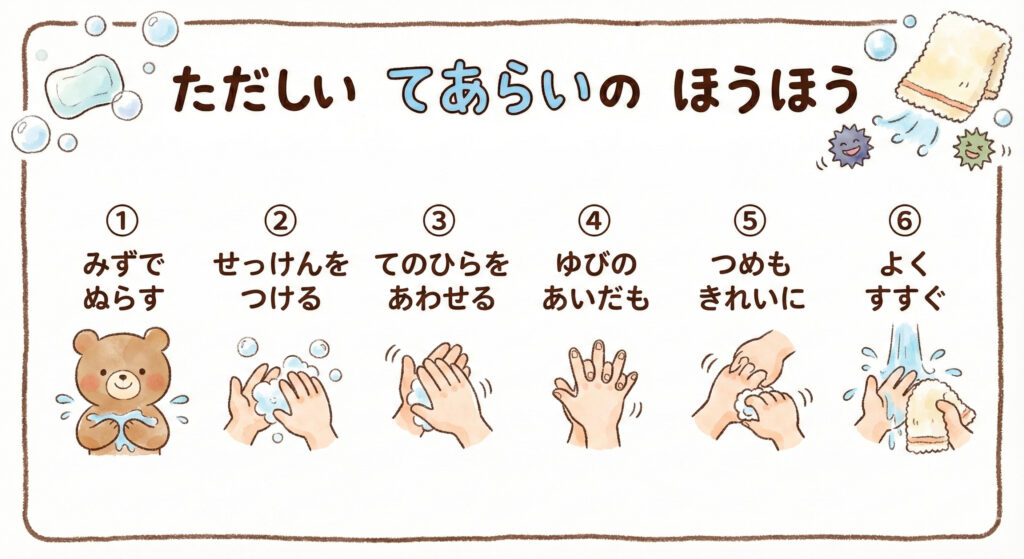 ただしい てあらいの ほうほう

①
みずで
ぬらす

②
せっけんを
つける

③
てのひらを
あわせる

④
ゆびの
あいだも

⑤
つめも
きれいに

⑥
よく
すすぐ